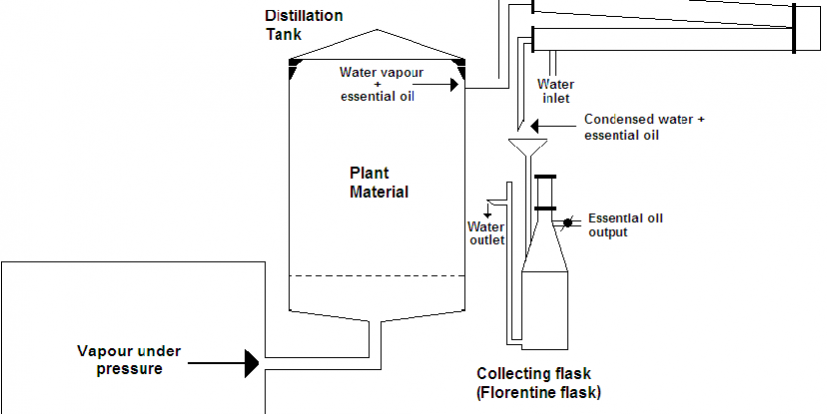 Distillation Tank

Water vapour + essential oil

Water inlet

Condensed water + essential oil

Plant Material

Water outlet

Essential oil output

Vapour under pressure

Collecting flask (Florentine flask)